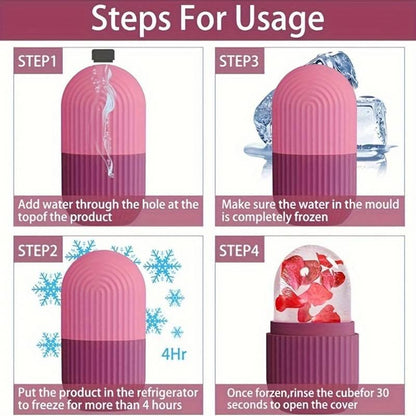 Steps For Usage

STEP1

Add water through the hole at the topof the product

STEP3

Make sure the water in the mould is completely frozen

STEP2

4Hr

Put the product in the refrigerator to freeze for more than 4 hours

STEP4

Once forzen,rinse the cubefor 30 seconds to open the cover